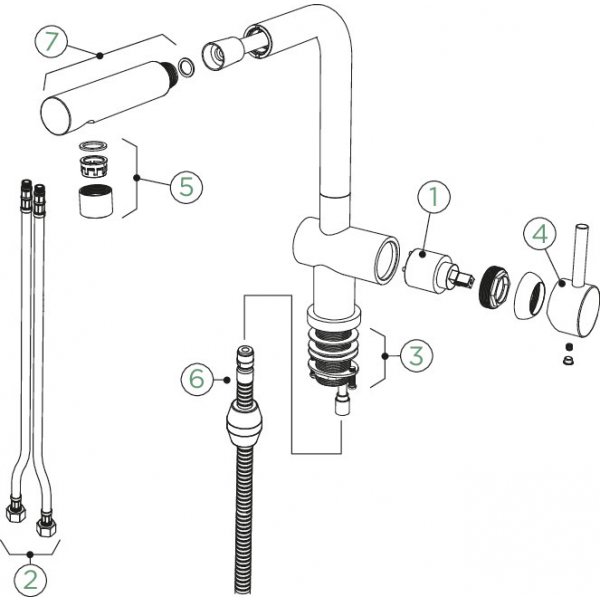 7
5
1
4
3
6
2