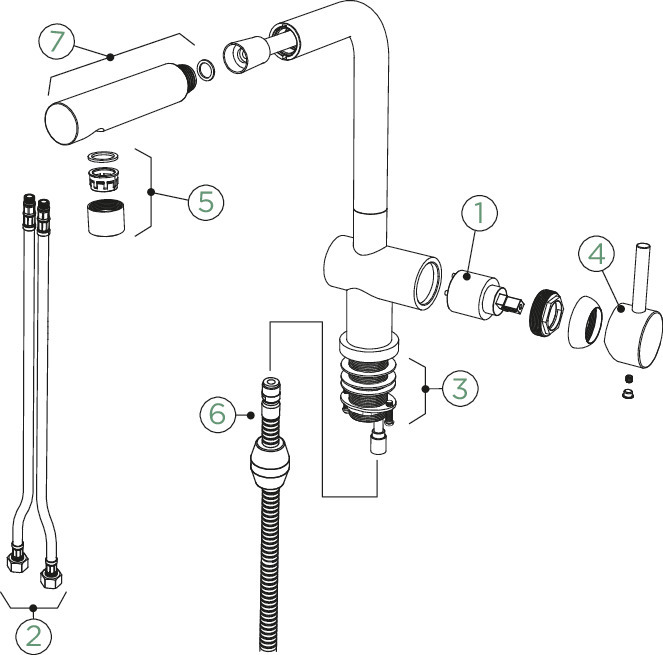 7

5

1

4

3

6

2