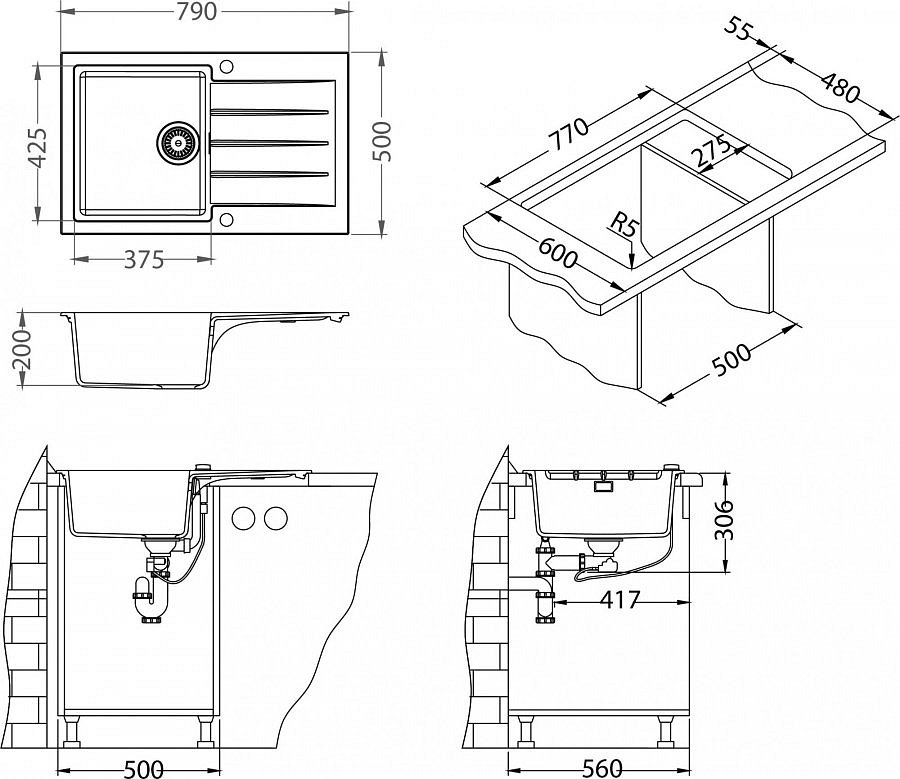 790
425
500
375
200
55
480
770
275
R5
600
500
306
417
500
560